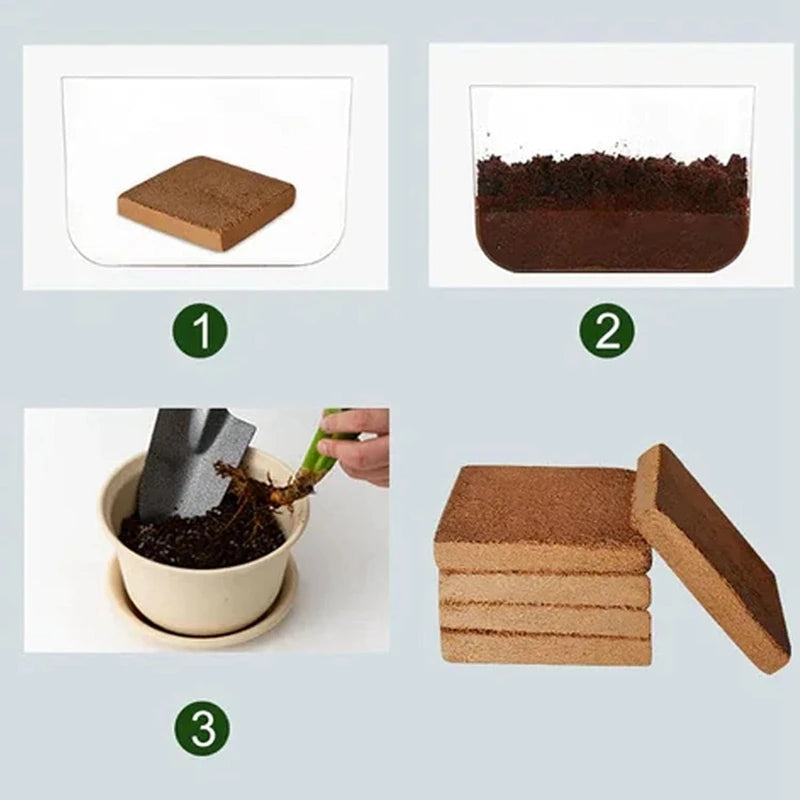 1

2

3